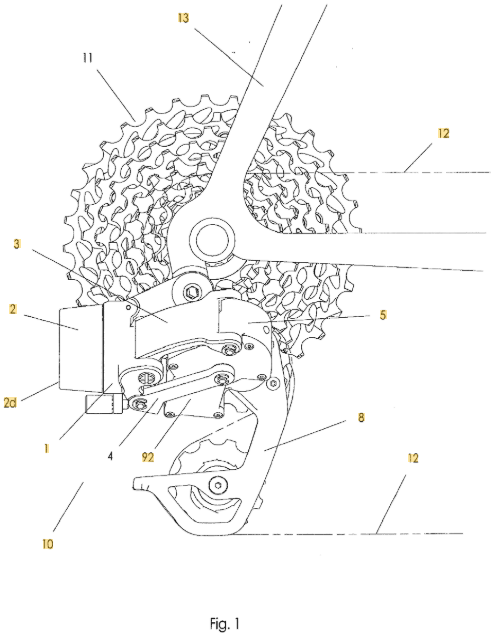 13
11
12
3
2
5
2d
1
4
92
8
12
10
Fig. 1